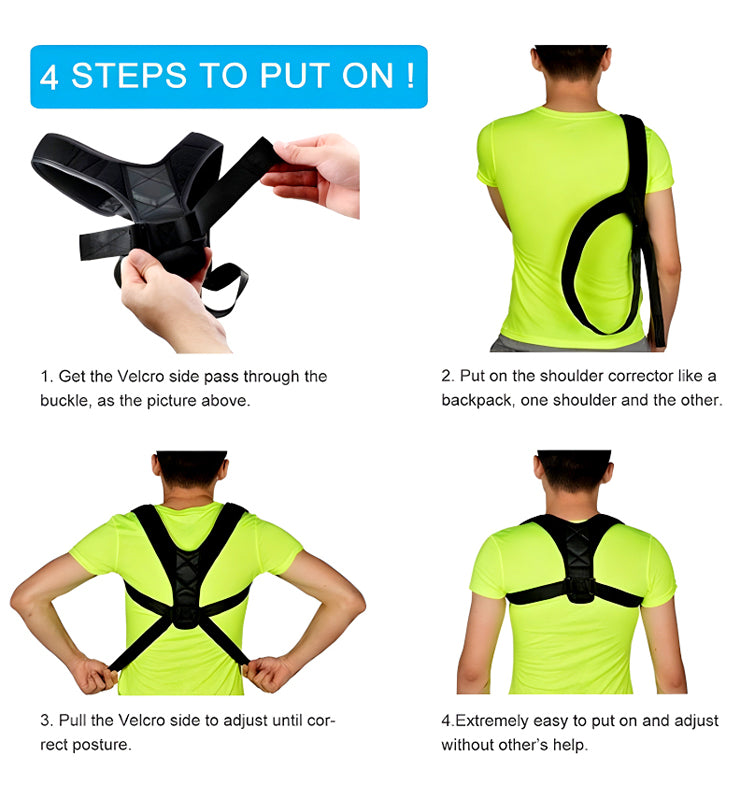 4 STEPS TO PUT ON !

1. Get the Velcro side pass through the buckle, as the picture above.

2. Put on the shoulder corrector like a backpack, one shoulder and the other.

3. Pull the Velcro side to adjust until correct posture.

4.Extremely easy to put on and adjust without other's help.